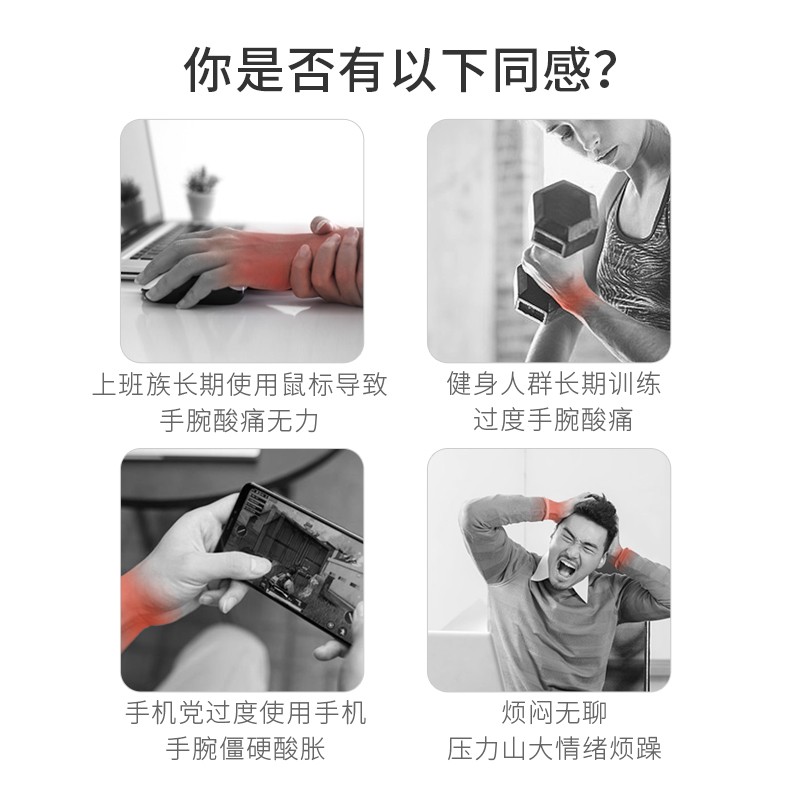 你是否有以下同感?

上班族长期使用鼠标导致
手腕酸痛无力

健身人群长期训练
过度手腕酸痛

手机党过度使用手机
手腕僵硬酸胀

烦闷无聊
压力山大情绪烦躁